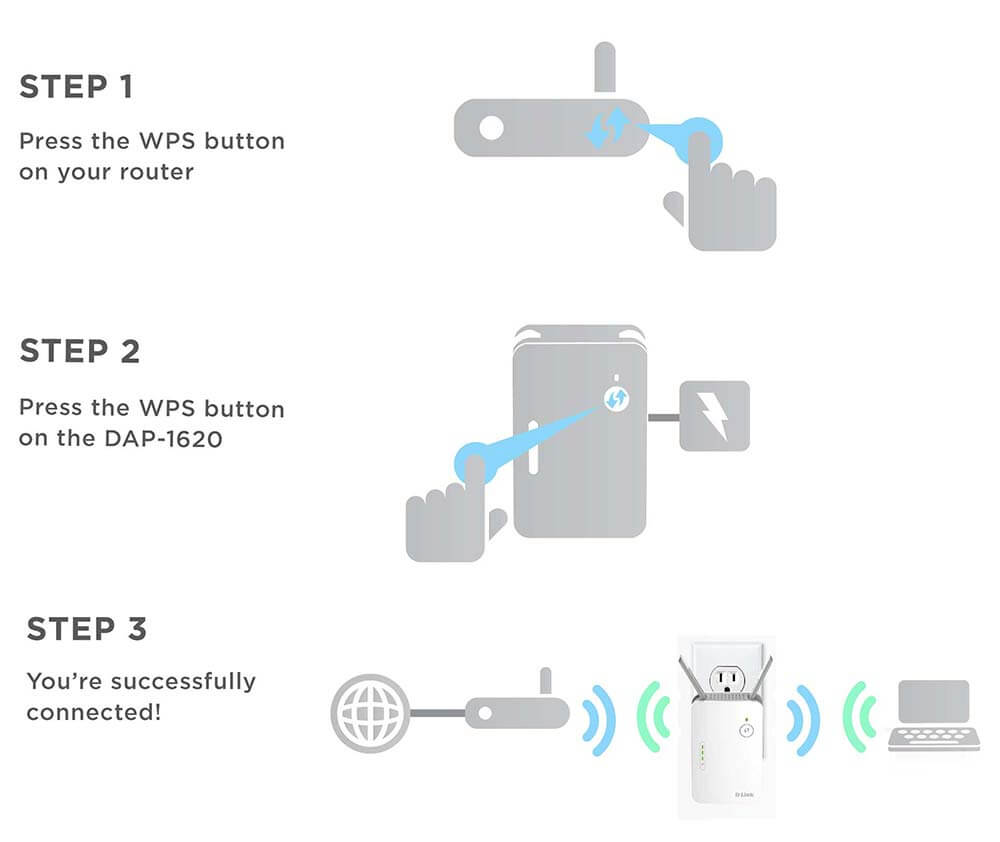 STEP 1

Press the WPS button on your router

STEP 2

Press the WPS button on the DAP-1620

STEP 3

You're successfully connected!

D-Link